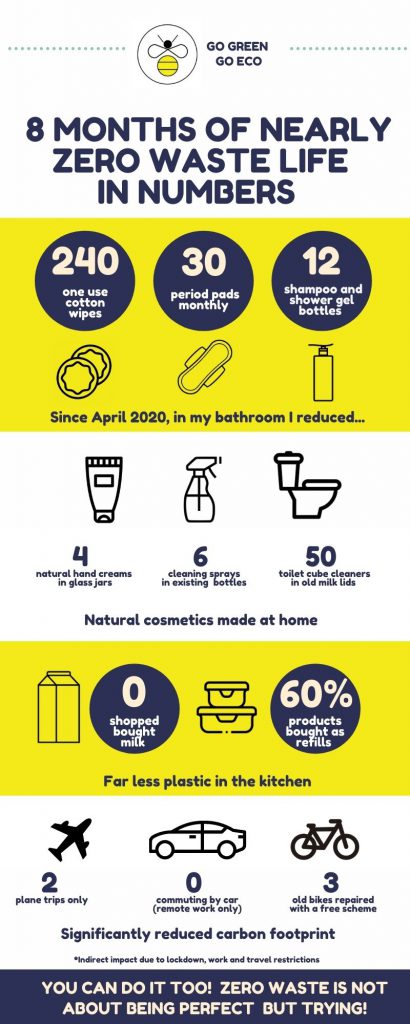 GO GREEN
GO ECO

8 MONTHS OF NEARLY ZERO WASTE LIFE IN NUMBERS

240
one use cotton wipes

30
period pads monthly

12
shampoo and shower gel bottles

Since April 2020, in my bathroom I reduced...

4
natural hand creams in glass jars

6
cleaning sprays in existing bottles

50
toilet cube cleaners in old milk lids

Natural cosmetics made at home

0
shopped bought milk

60%
products bought as refills

Far less plastic in the kitchen

2
plane trips only

0
commuting by car (remote work only)

3
old bikes repaired with a free scheme

Significantly reduced carbon footprint

*Indirect impact due to lockdown, work and travel restrictions

YOU CAN DO IT TOO! ZERO WASTE IS NOT ABOUT BEING PERFECT BUT TRYING!